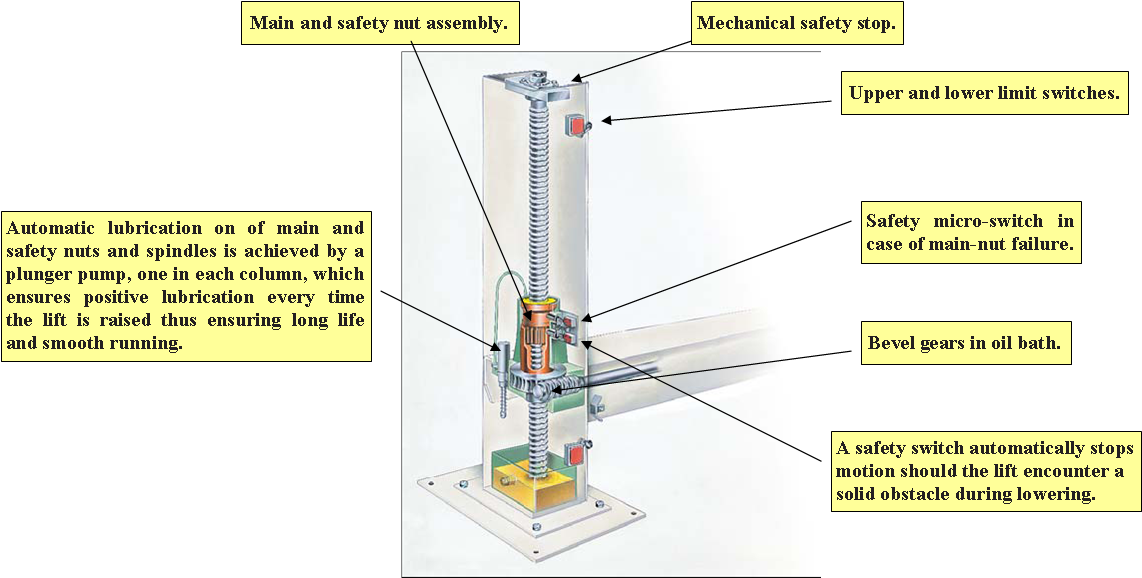 Main and safety nut assembly.

Mechanical safety stop.

Upper and lower limit switches.

Automatic lubrication on of main and safety nuts and spindles is achieved by a plunger pump, one in each column, which ensures positive lubrication every time the lift is raised thus ensuring long life and smooth running.

Safety micro-switch in case of main-nut failure.

Bevel gears in oil bath.

A safety switch automatically stops motion should the lift encounter a solid obstacle during lowering.